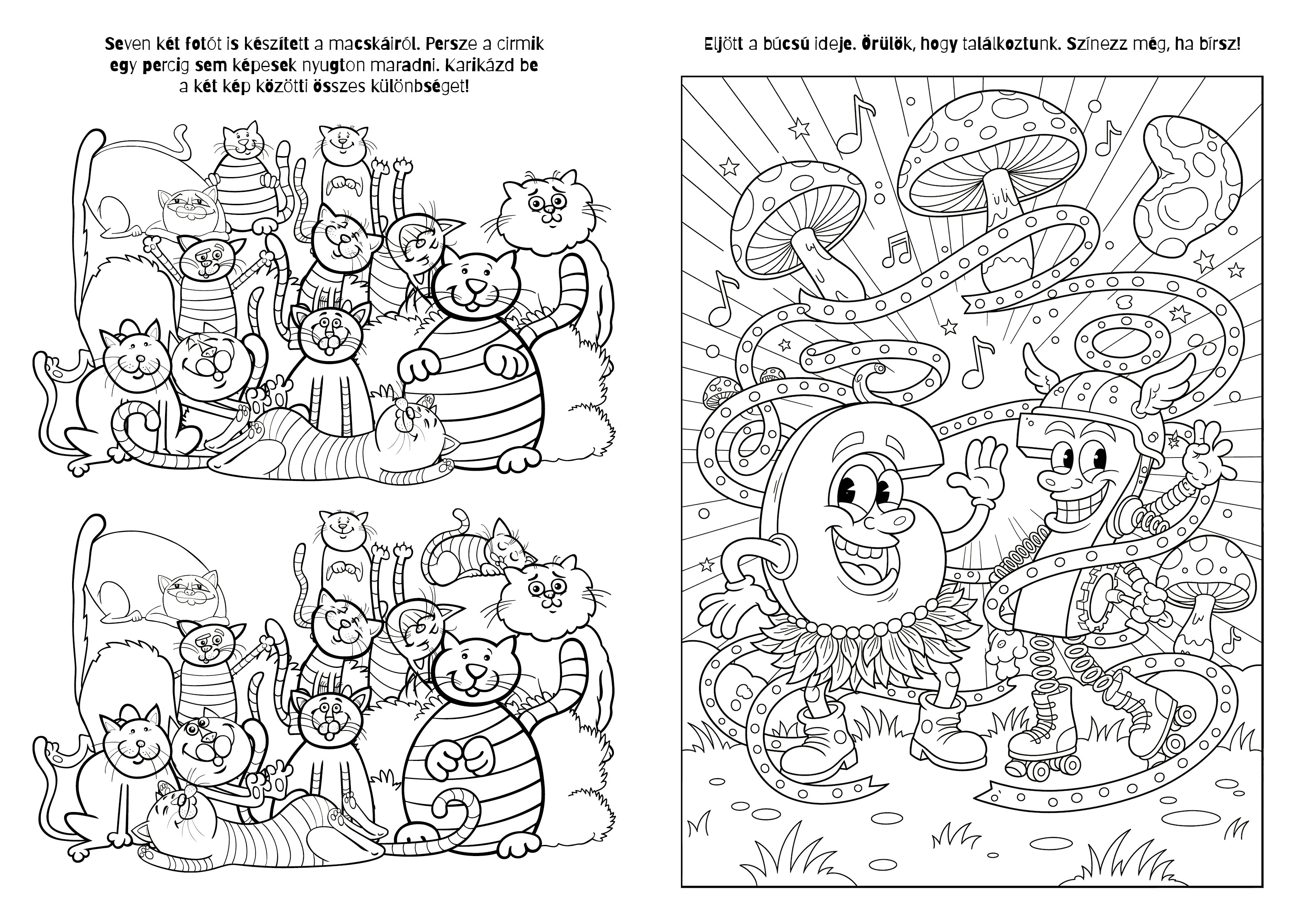 Seven két fotót is készített a macskáiról. Persze a cirmik egy percig sem képesek nyugton maradni. Karikázd be a két kép közötti összes különbséget!

Eljött a búcsú ideje. Örülök, hogy találkoztunk. Színezz még, ha bírsz!