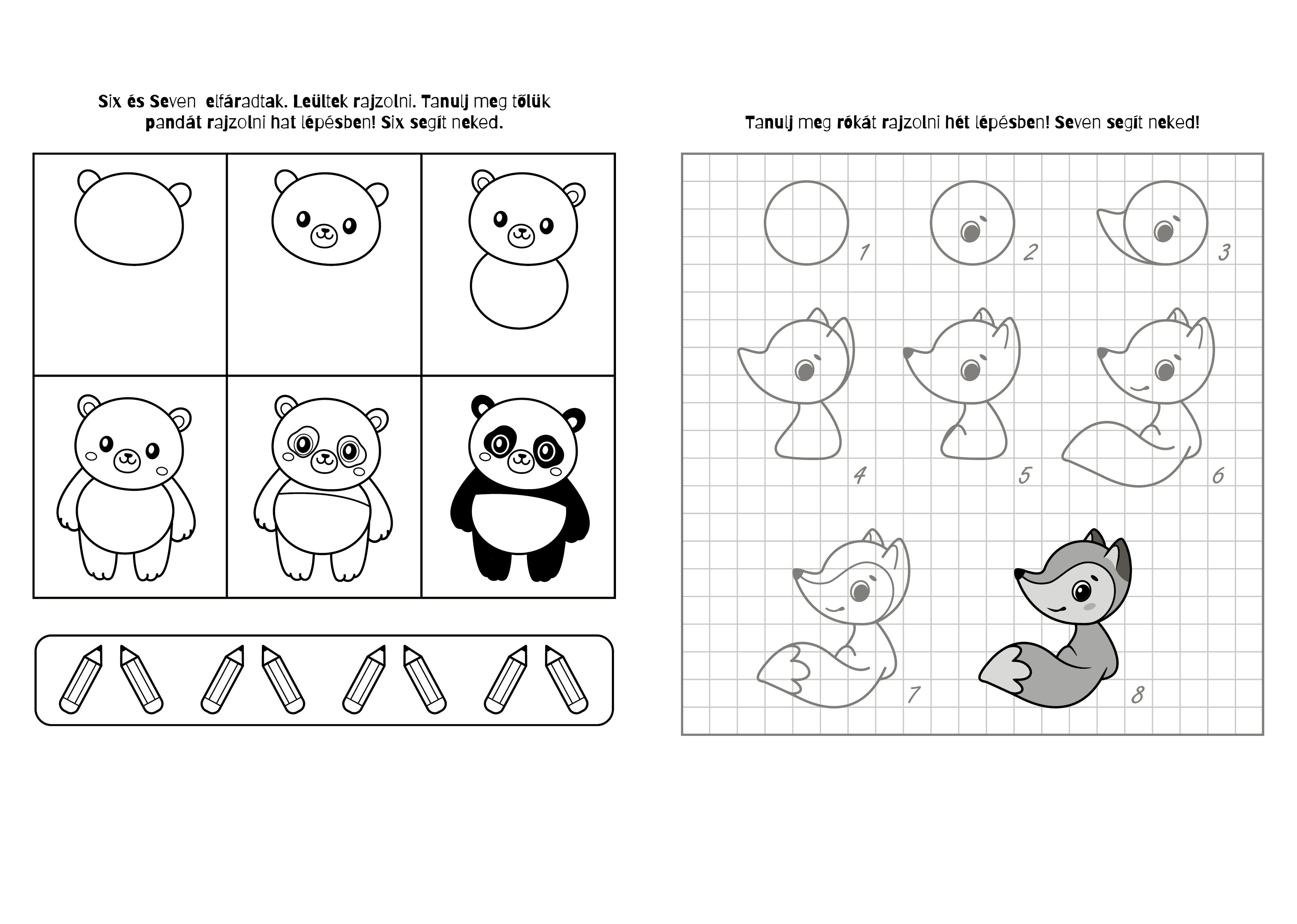 Six és Seven elfáradtak. Leültek rajzolni. Tanulj meg tőlük pandát rajzolni hat lépésben! Six segít neked.

Tanulj meg rókát rajzolni hét lépésben! Seven segít neked!

1

2

3

4

5

6

7

8