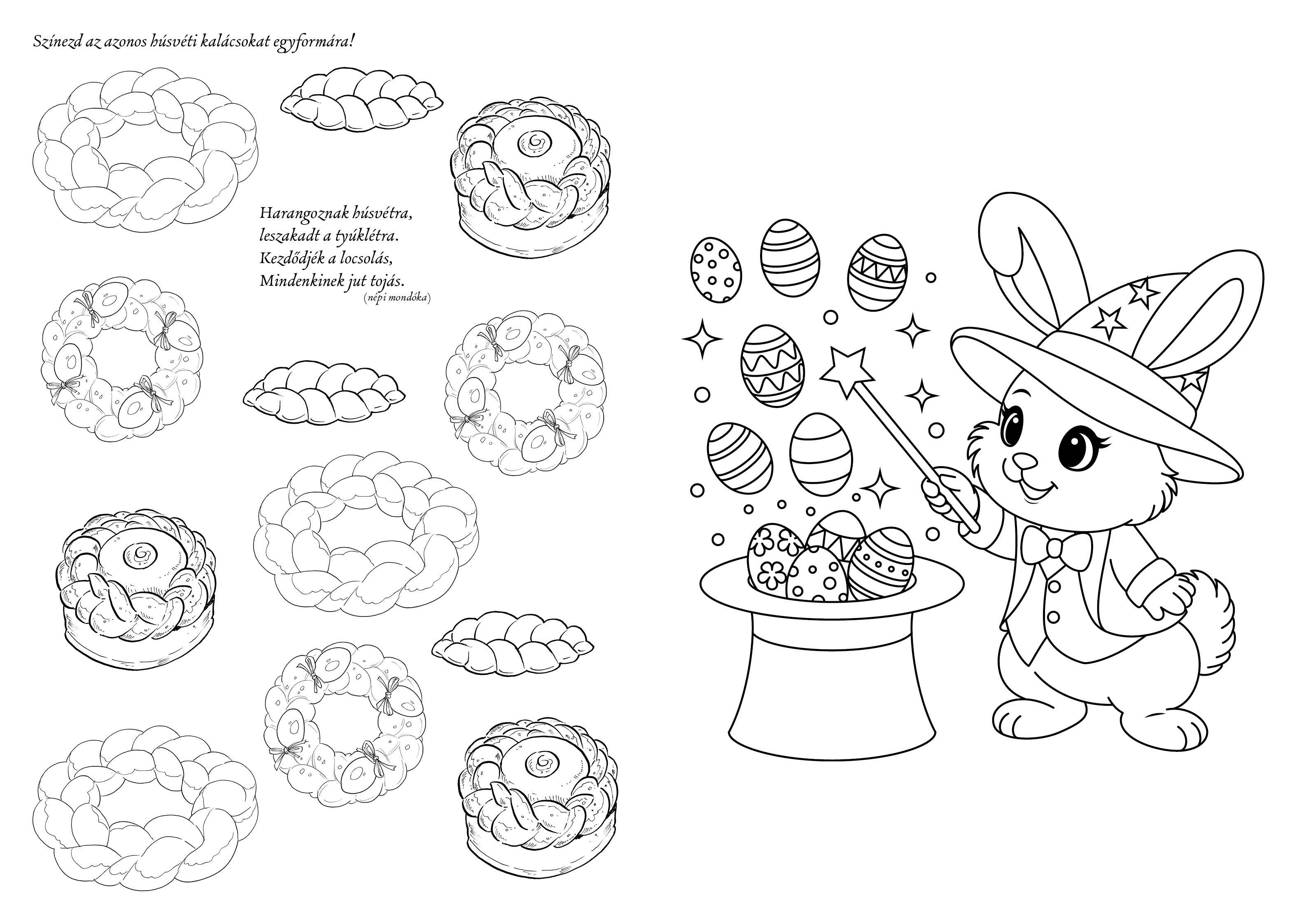 Színezd az azonos húsvéti kalácsokat egyformára!

Harangoznak húsvétra,
leszakadt a tyúklétra.
Kezdődjék a locsolás,
Mindenkinek jut tojás.
(népi mondóka)