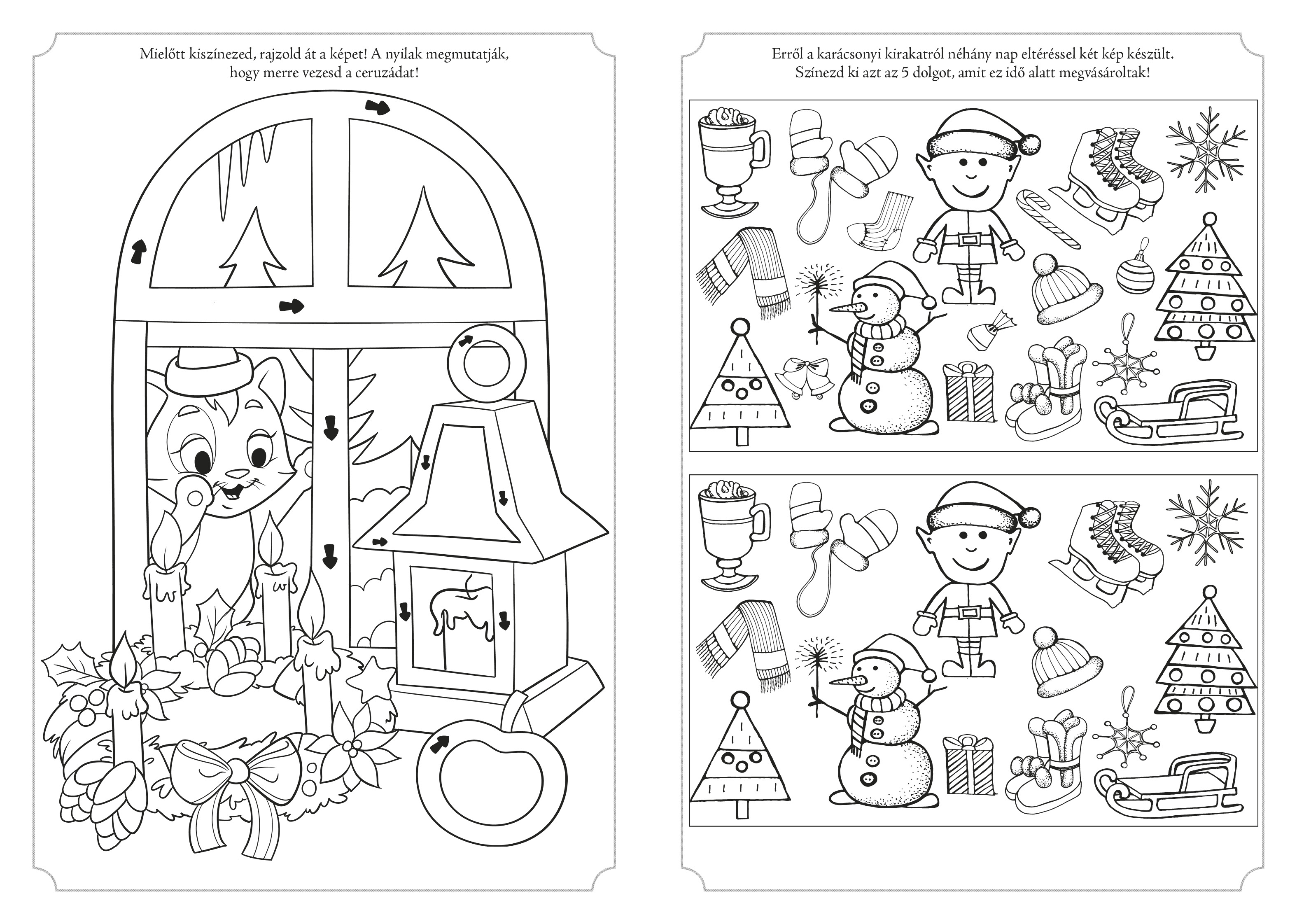 Mielőtt kiszínezed, rajzold át a képet! A nyilak megmutatják, hogy merre vezesd a ceruzádat!

Erről a karácsonyi kirakatról néhány nap eltéréssel két kép készült. Színezd ki azt az 5 dolgot, amit ez idő alatt megvásároltak!