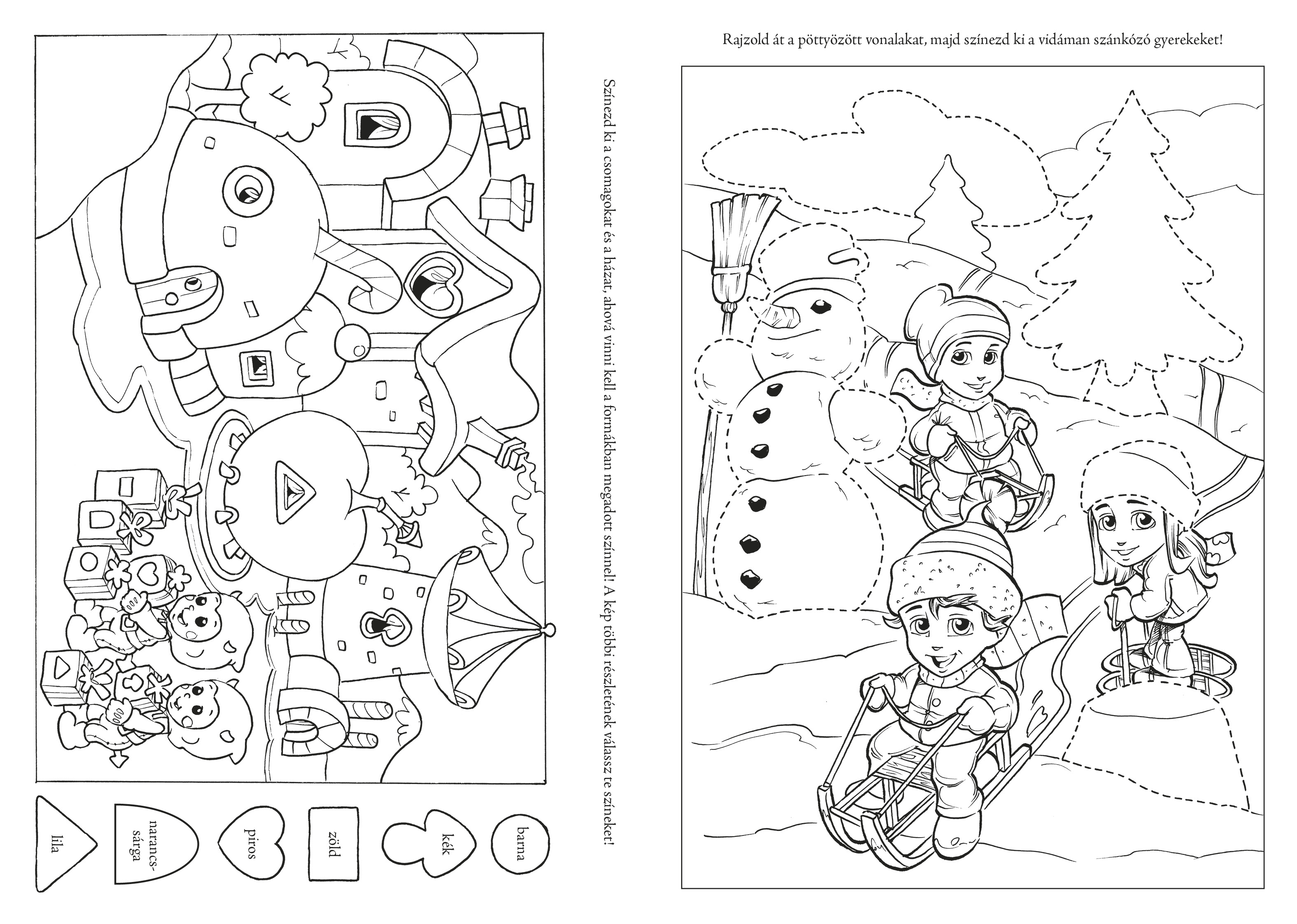 Színezd ki a csomagokat és a házat, ahová vinni kell a formákban megadott színnel! A kép többi részletének válassz te színeket!

barna

kék

zöld

piros

narancssárga

lila

Rajzold át a pöttyözött vonalakat, majd színezd ki a vidáman szánkózó gyerekeket!