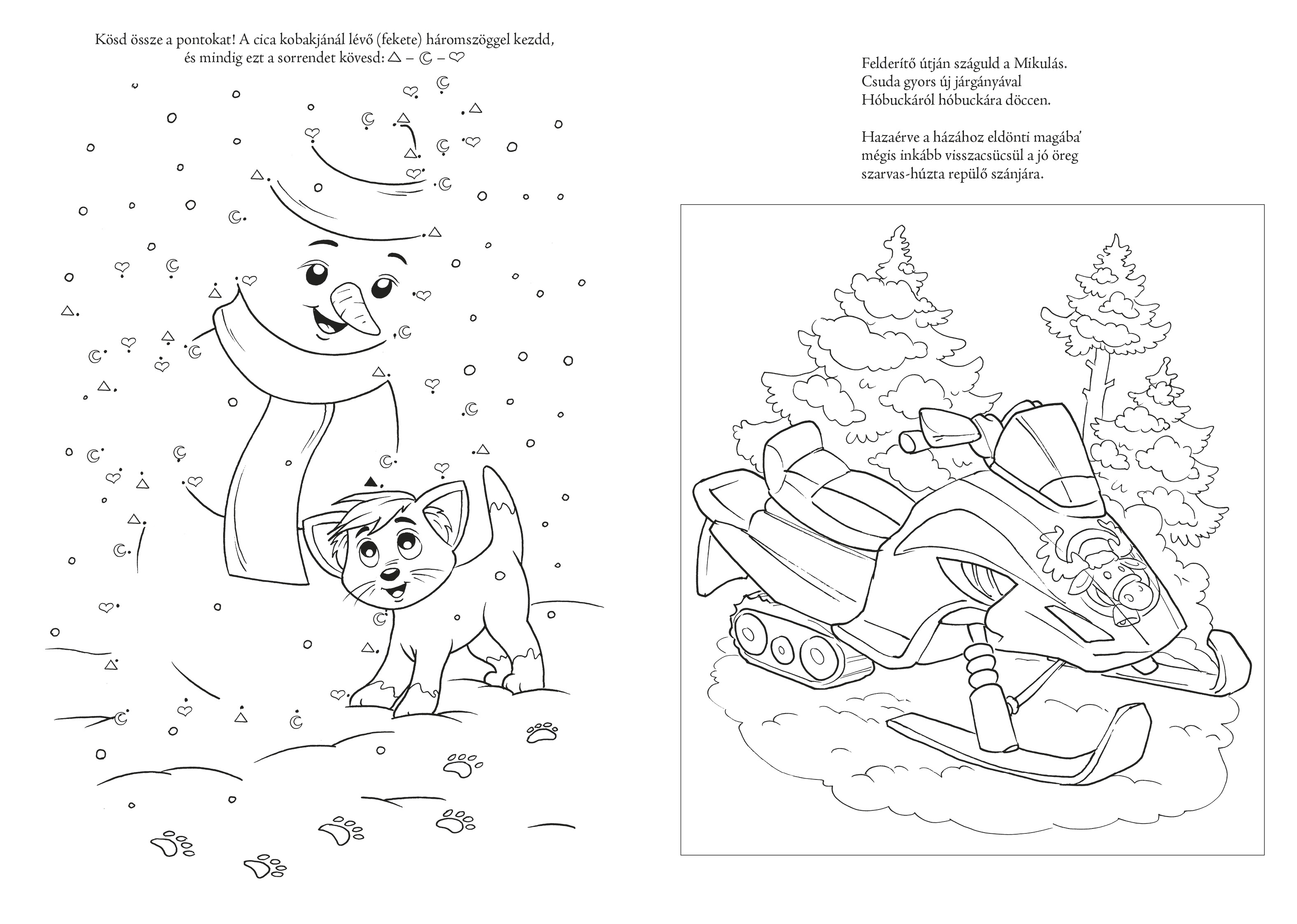 Kösd össze a pontokat! A cica kobakjánál lévő (fekete) háromszöggel kezdd, és mindig ezt a sorrendet kövesd: △ – ☾ – ♡

Felderítő útján száguld a Mikulás.
Csuda gyors új járgányával
Hóbuckáról hóbuckára döccen.

Hazaérve a házához eldönti magába'
mégis inkább visszacsücsül a jó öreg
szarvas-húzta repülő szánjára.