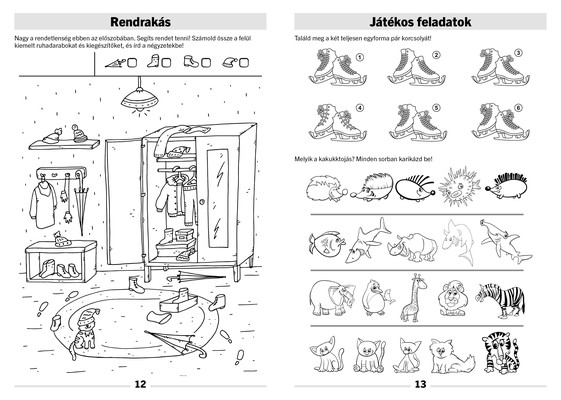 Rendrakás

Nagy a rendetlenség ebben az előszobában. Segíts rendet tenni! Számold össze a felül kiemelt ruhadarabokat és kiegészítőket, és írd a négyzetekbe!

12

Játékos feladatok

Találd meg a két teljesen egyforma pár korcsolyát!

1 2 3 4 5 6

Melyik a kakukktojás? Minden sorban karikázd be!

13