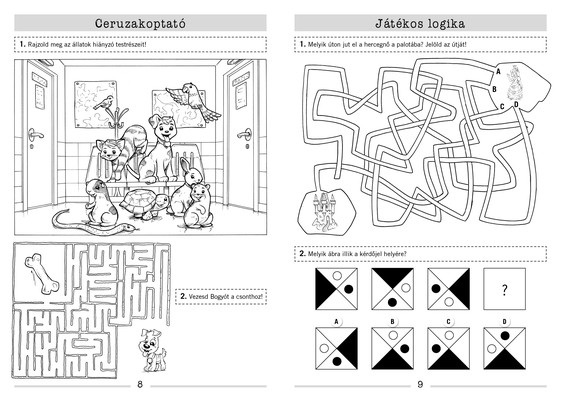 Ceruzakoptató

1. Rajzold meg az állatok hiányzó testrészeit!

2. Vezesd Bogyót a csonthoz!

8

Játékos logika

1. Melyik úton jut el a hercegnő a palotába? Jelöld az útját!

A
B
C
D

2. Melyik ábra illik a kérdőjel helyére?

?

A
B
C
D

9