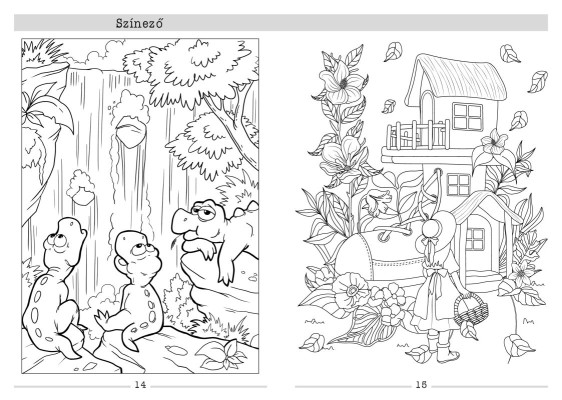 Színező

14

15