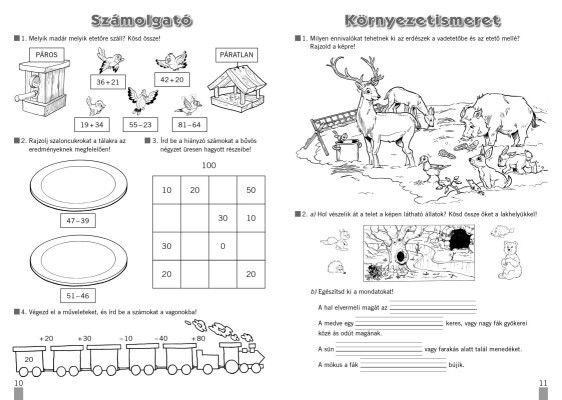 Számolgató

1. Melyik madár melyik etetőre száll? Kösd össze!

PÁROS

PÁRATLAN

36 + 21

42 + 20

19 + 34

55 – 23

81 – 64

2. Rajzolj szaloncukrokat a tálakra az eredményeknek megfelelően!

47 – 39

51 – 46

3. Írd be a hiányzó számokat a bűvös négyzet üresen hagyott részeibe!

100

| 10 | 20 |  | 50 |
|---|---|---|---|
|  |  | 30 | 10 |
| 30 |  | 0 |  |
| 20 |  |  | 20 |

4. Végezd el a műveleteket, és írd be a számokat a vagonokba!

+ 20 + 30 – 10 – 40 + 80

20

10

Környezetismeret

1. Milyen ennivalókat tehetnek ki az erdészek a vadetetőbe és az etető mellé? Rajzold a képre!

2. a) Hol vészelik át a telet a képen látható állatok? Kösd össze őket a lakhelyükkel!

b) Egészítsd ki a mondatokat!

A hal elvermeli magát az

A medve egy keres, vagy nagy fák gyökerei közé ás odút magának.

A sün vagy farakás alatt talál menedéket.

A mókus a fák bújik.

11