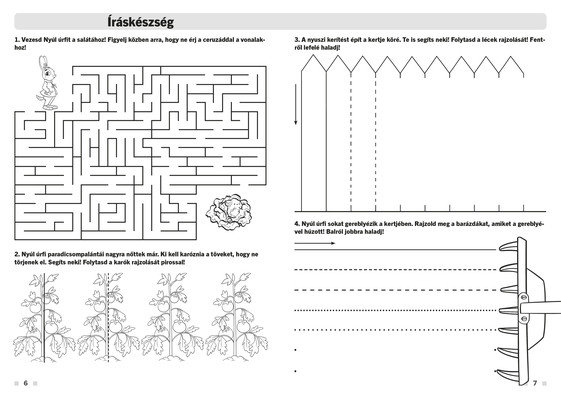 Íráskészség

1. Vezesd Nyúl úrfit a salátához! Figyelj közben arra, hogy ne érj a ceruzáddal a vonalakhoz!

2. Nyúl úrfi paradicsompalántái nagyra nőttek már. Ki kell karóznia a töveket, hogy ne törjenek el. Segíts neki! Folytasd a karók rajzolását pirossal!

6

3. A nyuszi kerítést épít a kertje köré. Te is segíts neki! Folytasd a lécek rajzolását! Fentről lefelé haladj!

4. Nyúl úrfi sokat gereblyézik a kertjében. Rajzold meg a barázdákat, amiket a gereblyével húzott! Balról jobbra haladj!

7