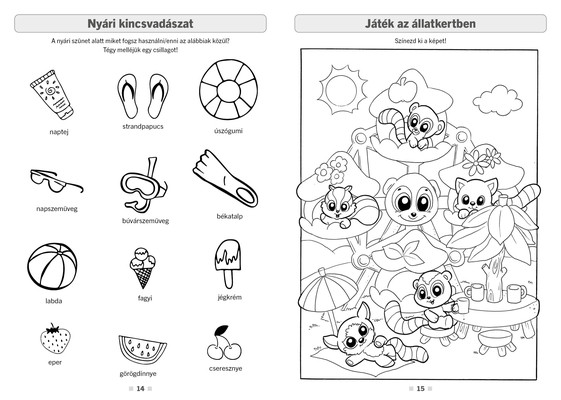 Nyári kincsvadászat

A nyári szünet alatt miket fogsz használni/enni az alábbiak közül? Tégy melléjük egy csillagot!

naptej

strandpapucs

úszógumi

napszemüveg

búvárszemüveg

békatalp

labda

fagyi

jégkrém

eper

görögdinnye

cseresznye

14

Játék az állatkertben

Színezd ki a képet!

15