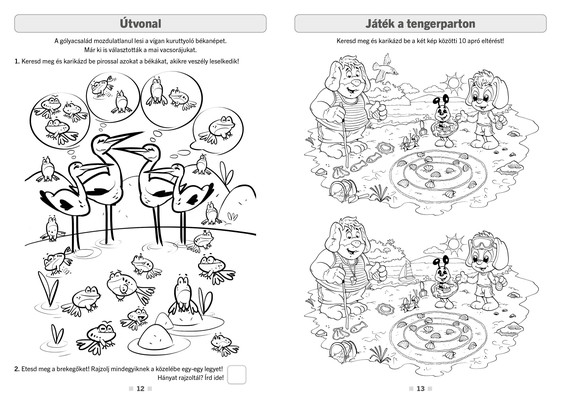 Útvonal

A gólyacsalád mozdulatlanul lesi a vígan kuruttyoló békanépet. Már ki is választották a mai vacsorájukat.

1. Keresd meg és karikázd be pirossal azokat a békákat, akikre veszély leselkedik!

2. Etesd meg a brekegőket! Rajzolj mindegyiknek a közelébe egy-egy legyet! Hányat rajzoltál? Írd ide!

12

Játék a tengerparton

Keresd meg és karikázd be a két kép közötti 10 apró eltérést!

13