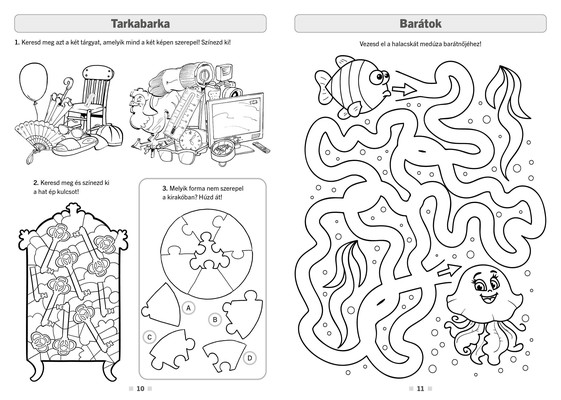 Tarkabarka

1. Keresd meg azt a két tárgyat, amelyik mind a két képen szerepel! Színezd ki!

2. Keresd meg és színezd ki a hat ép kulcsot!

3. Melyik forma nem szerepel a kirakóban? Húzd át!

A

B

C

D

10

Barátok

Vezesd el a halacskát medúza barátnőjéhez!

11