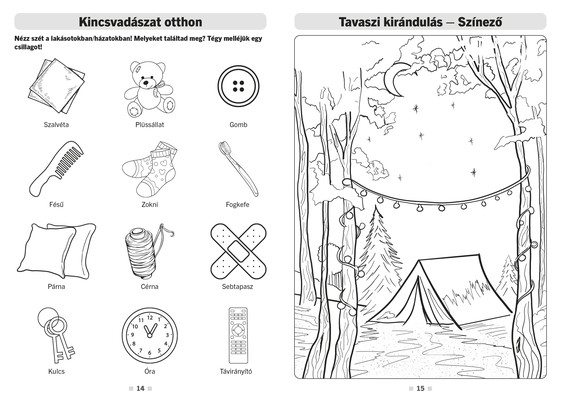 Kincsvadászat otthon

Nézz szét a lakásotokban/házatokban! Melyeket találtad meg? Tégy melléjük egy csillagot!

Szalvéta

Plüssállat

Gomb

Fésű

Zokni

Fogkefe

Párna

Cérna

Sebtapasz

Kulcs

12 1 2 3 4 5 6 7 8 9 10 11

Óra

Távirányító

14

Tavaszi kirándulás – Színező

15