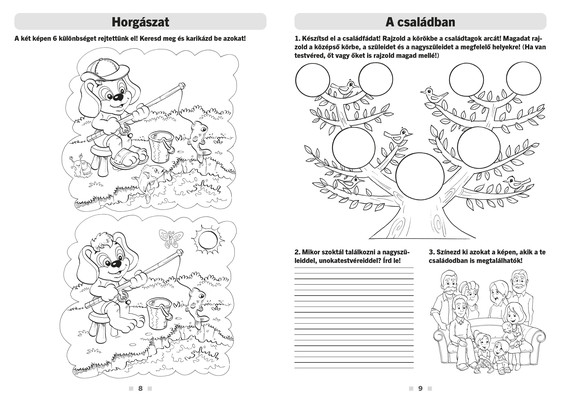 Horgászat

A két képen 6 különbséget rejtettünk el! Keresd meg és karikázd be azokat!

8

A családban

1. Készítsd el a családfádat! Rajzold a körökbe a családtagok arcát! Magadat rajzold a középső körbe, a szüleidet és a nagyszüleidet a megfelelő helyekre! (Ha van testvéred, őt vagy őket is rajzold magad mellé!)

2. Mikor szoktál találkozni a nagyszüleiddel, unokatestvéreiddel? Írd le!

3. Színezd ki azokat a képen, akik a te családodban is megtalálhatók!

9