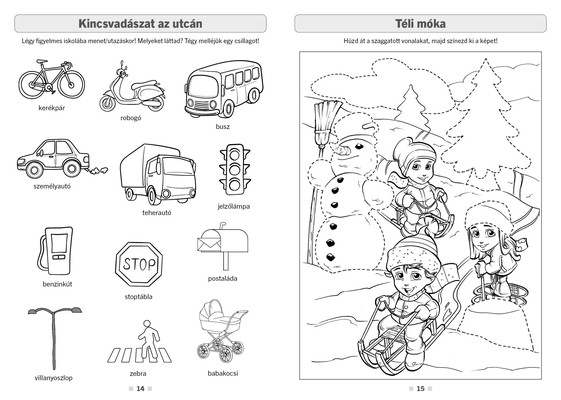 Kincsvadászat az utcán

Légy figyelmes iskolába menet/utazáskor! Melyeket láttad? Tégy melléjük egy csillagot!

kerékpár

robogó

busz

személyautó

teherautó

jelzőlámpa

benzinkút

STOP

stoptábla

postaláda

villanyoszlop

zebra

babakocsi

14

Téli móka

Húzd át a szaggatott vonalakat, majd színezd ki a képet!

15