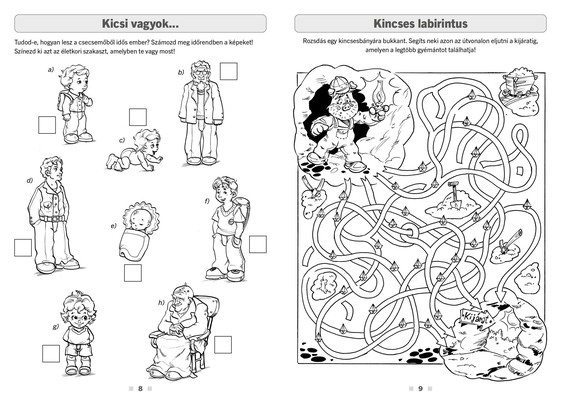 Kicsi vagyok...

Tudod-e, hogyan lesz a csecsemőből idős ember? Számozd meg időrendben a képeket! Színezd ki azt az életkori szakaszt, amelyben te vagy most!

a)

b)

c)

d)

e)

f)

g)

h)

8

Kincses labirintus

Rozsdás egy kincsesbányára bukkant. Segíts neki azon az útvonalon eljutni a kijáratig, amelyen a legtöbb gyémántot találhatja!

Kijárat

9