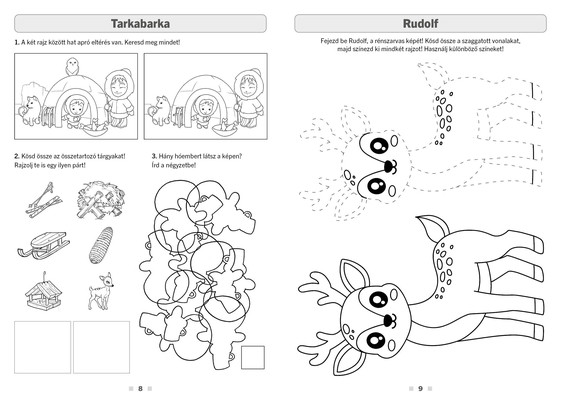 Tarkabarka

1. A két rajz között hat apró eltérés van. Keresd meg mindet!

2. Kösd össze az összetartozó tárgyakat! Rajzolj te is egy ilyen párt!

3. Hány hóembert látsz a képen? Írd a négyzetbe!

8

Rudolf

Fejezd be Rudolf, a rénszarvas képét! Kösd össze a szaggatott vonalakat, majd színezd ki mindkét rajzot! Használj különböző színeket!

9