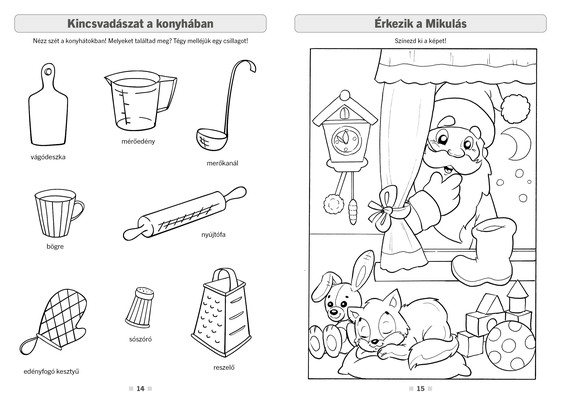 Kincsvadászat a konyhában

Nézz szét a konyhátokban! Melyeket találtad meg? Tégy melléjük egy csillagot!

vágódeszka

mérőedény

merőkanál

bögre

nyújtófa

edényfogó kesztyű

sószóró

reszelő

14

Érkezik a Mikulás

Színezd ki a képet!

15