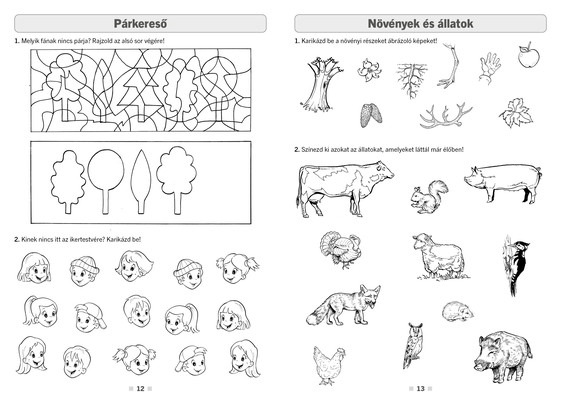 Párkereső

1. Melyik fának nincs párja? Rajzold az alsó sor végére!

2. Kinek nincs itt az ikertestvére? Karikázd be!

12

Növények és állatok

1. Karikázd be a növényi részeket ábrázoló képeket!

2. Színezd ki azokat az állatokat, amelyeket láttál már élőben!

13