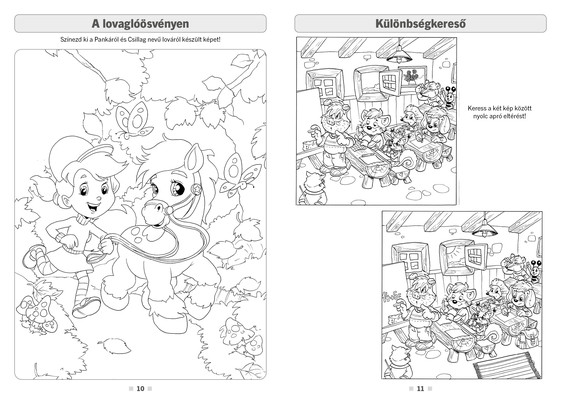 A lovaglóösvényen

Színezd ki a Pankáról és Csillag nevű lováról készült képet!

10

Különbségkereső

Keress a két kép között nyolc apró eltérést!

11