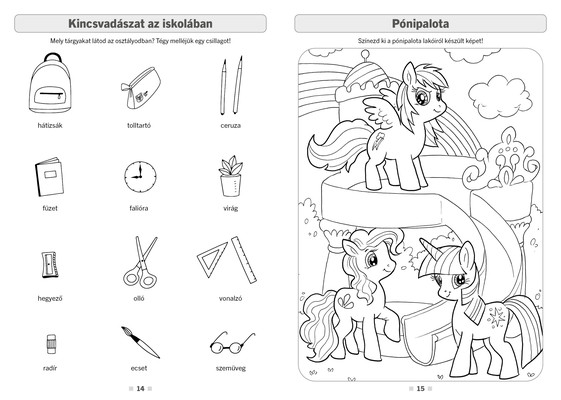 Kincsvadászat az iskolában

Mely tárgyakat látod az osztályodban? Tégy melléjük egy csillagot!

hátizsák

tolltartó

ceruza

füzet

falióra

virág

hegyező

olló

vonalzó

radír

ecset

szemüveg

14

Pónipalota

Színezd ki a pónipalota lakóiról készült képet!

15