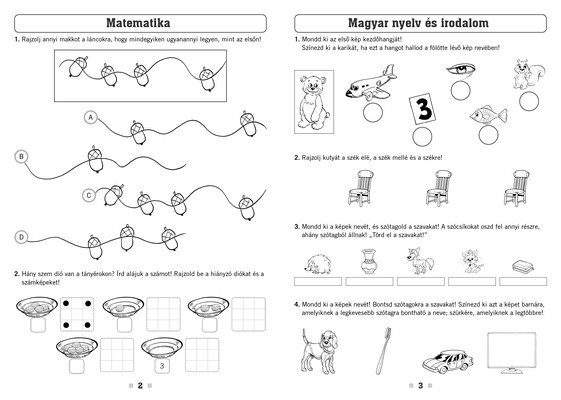 Matematika

1. Rajzolj annyi makkot a láncokra, hogy mindegyiken ugyanannyi legyen, mint az elsőn!

A

B

C

D

2. Hány szem dió van a tányérokon? Írd alájuk a számot! Rajzold be a hiányzó diókat és a számképeket!

3

2

Magyar nyelv és irodalom

1. Mondd ki az első kép kezdőhangját!
Színezd ki a karikát, ha ezt a hangot hallod a fölötte lévő kép nevében!

3

2. Rajzolj kutyát a szék elé, a szék mellé és a székre!

3. Mondd ki a képek nevét, és szótagold a szavakat! A szócsíkokat oszd fel annyi részre, ahány szótagból állnak! „Törd el a szavakat!"

4. Mondd ki a képek nevét! Bontsd szótagokra a szavakat! Színezd ki azt a képet barnára, amelyiknek a legkevesebb szótagra bontható a neve; szürkére, amelyiknek a legtöbbre!

3