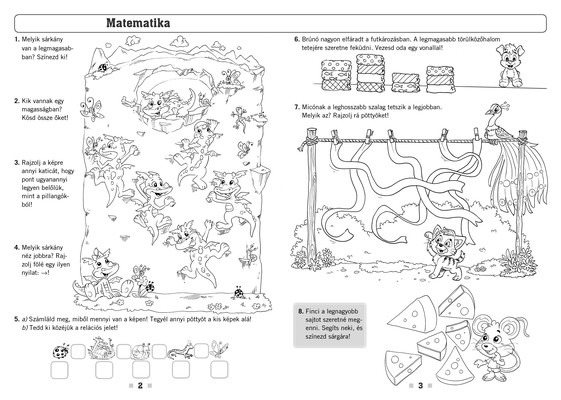 Matematika

1. Melyik sárkány van a legmagasabban? Színezd ki!

2. Kik vannak egy magasságban? Kösd össze őket!

3. Rajzolj a képre annyi katicát, hogy pont ugyanannyi legyen belőlük, mint a pillangókból!

4. Melyik sárkány néz jobbra? Rajzolj fölé egy ilyen nyilat: →!

5. a) Számláld meg, miből mennyi van a képen! Tegyél annyi pöttyöt a kis képek alá!
b) Tedd ki közéjük a relációs jelet!

2

6. Brúnó nagyon elfáradt a futkározásban. A legmagasabb törülközőhalom tetejére szeretne feküdni. Vezesd oda egy vonallal!

7. Micónak a leghosszabb szalag tetszik a legjobban. Melyik az? Rajzolj rá pöttyöket!

8. Finci a legnagyobb sajtot szeretné megenni. Segíts neki, és színezd sárgára!

3