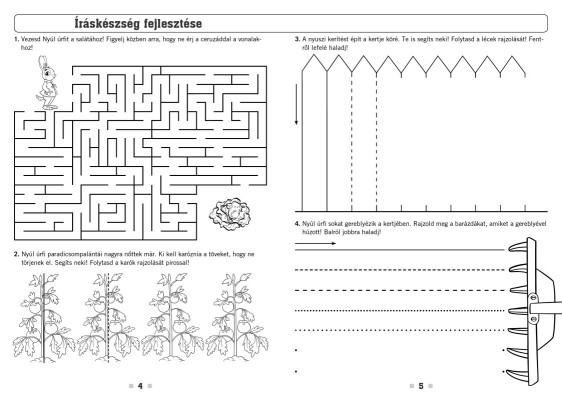 Íráskészség fejlesztése

1. Vezesd Nyúl úrfit a salátához! Figyelj közben arra, hogy ne érj a ceruzáddal a vonalakhoz!

2. Nyúl úrfi paradicsompalántái nagyra nőttek már. Ki kell karóznia a töveket, hogy ne törjenek el. Segíts neki! Folytasd a karók rajzolását pirossal!

4

3. A nyuszi kerítést épít a kertje köré. Te is segíts neki! Folytasd a lécek rajzolását! Fentről lefelé haladj!

4. Nyúl úrfi sokat gereblyézik a kertjében. Rajzold meg a barázdákat, amiket a gereblyével húzott! Balról jobbra haladj!

5