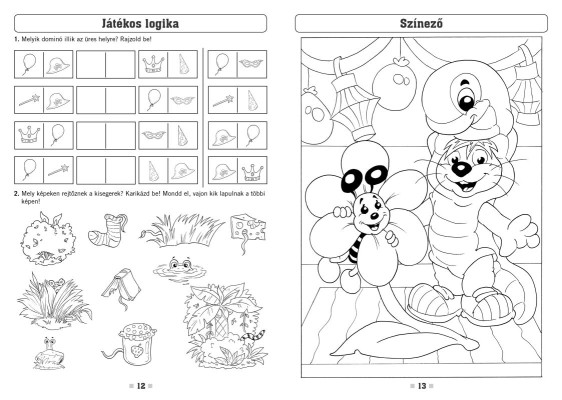 Játékos logika

1. Melyik dominó illik az üres helyre? Rajzold be!

2. Mely képeken rejtőznek a kisegerek? Karikázd be! Mondd el, vajon kik lapulnak a többi képen!

12

Színező

13