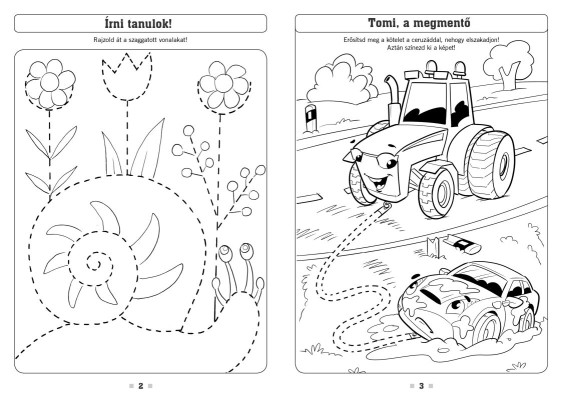 Írni tanulok!

Rajzold át a szaggatott vonalakat!

2

Tomi, a megmentő

Erősítsd meg a kötelet a ceruzáddal, nehogy elszakadjon! Aztán színezd ki a képet!

3