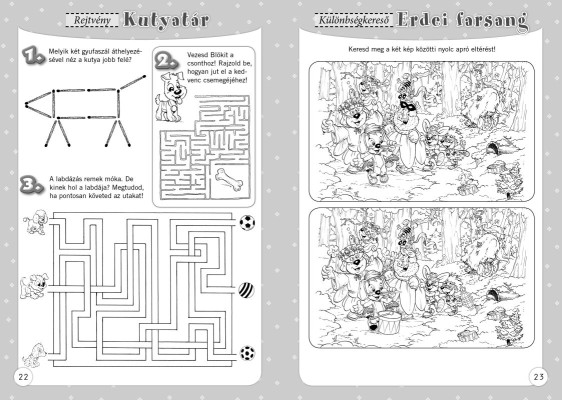 Rejtvény Kutyatár

1. Melyik két gyufaszál áthelyezésével néz a kutya jobb felé?

2. Vezesd Blökit a csonthoz! Rajzold be, hogyan jut el a kedvenc csemegéjéhez!

3. A labdázás remek móka. De kinek hol a labdája? Megtudod, ha pontosan követed az utakat!

22

Különbségkereső Erdei farsang

Keresd meg a két kép közötti nyolc apró eltérést!

23