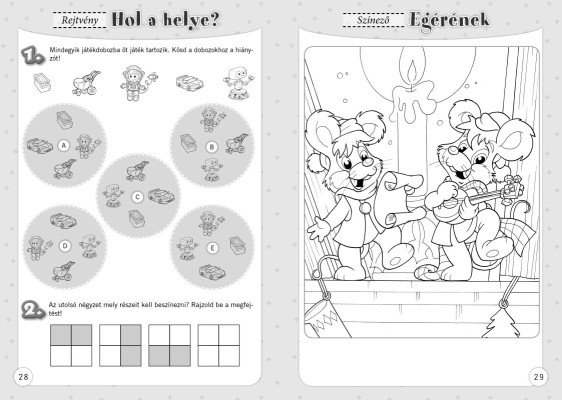 Rejtvény Hol a helye?

1. Mindegyik játékdobozba öt játék tartozik. Kösd a dobozokhoz a hiányzót!

A

B

C

D

E

2. Az utolsó négyzet mely részeit kell beszínezni? Rajzold be a megfejtést!

28

Színező Egérének

29