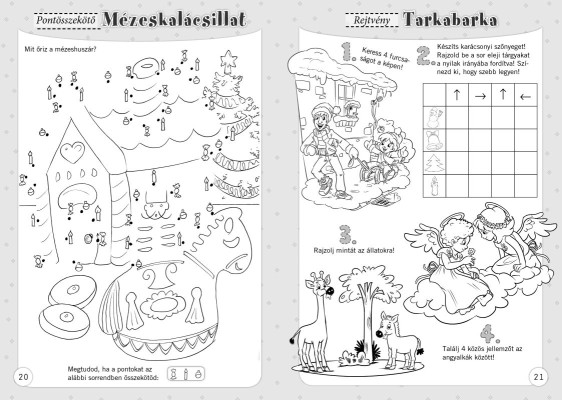 Pontösszekötő Mézeskalácsillat

Mit őriz a mézeshuszár?

Megtudod, ha a pontokat az alábbi sorrendben összekötöd:

20

Rejtvény Tarkabarka

1. Keress 4 furcsaságot a képen!

2. Készíts karácsonyi szőnyeget! Rajzold be a sor eleji tárgyakat a nyilak irányába fordítva! Színezd ki, hogy szebb legyen!

| | ↑ | → | ↑ | ← |
|---|---|---|---|---|
| | | | | |
| | | | | |
| | | | | |
| | | | | |

3. Rajzolj mintát az állatokra!

4. Találj 4 közös jellemzőt az angyalkák között!

21