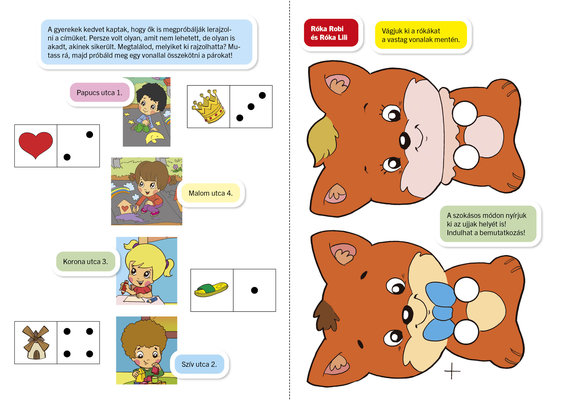 A gyerekek kedvet kaptak, hogy ők is megpróbálják lerajzolni a címüket. Persze volt olyan, amit nem lehetett, de olyan is akadt, akinek sikerült. Megtalálod, melyiket ki rajzolhatta? Mutass rá, majd próbáld meg egy vonallal összekötni a párokat!

Papucs utca 1.

Malom utca 4.

Korona utca 3.

Szív utca 2.

Róka Robi és Róka Lili

Vágjuk ki a rókákat a vastag vonalak mentén.

A szokásos módon nyírjuk ki az ujjak helyét is! Indulhat a bemutatkozás!