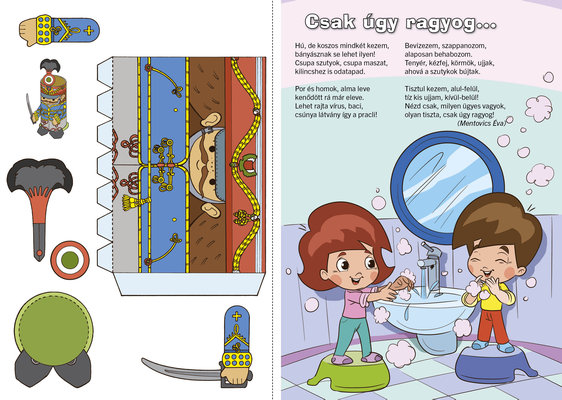 Csak úgy ragyog…

Hú, de koszos mindkét kezem, bányásznak se lehet ilyen! Csupa szutyok, csupa maszat, kilincshez is odatapad.

Por és homok, alma leve kenődött rá már eleve. Lehet rajta vírus, baci, csúnya látvány így a pracli!

Bevizezem, szappanozom, alaposan behabozom. Tenyér, kézfej, körmök, ujjak, ahová a szutykok bújtak.

Tisztul kezem, alul-felül, tíz kis ujjam, kívül-belül! Nézd csak, milyen ügyes vagyok, olyan tiszta, csak úgy ragyog!

(Mentovics Éva)