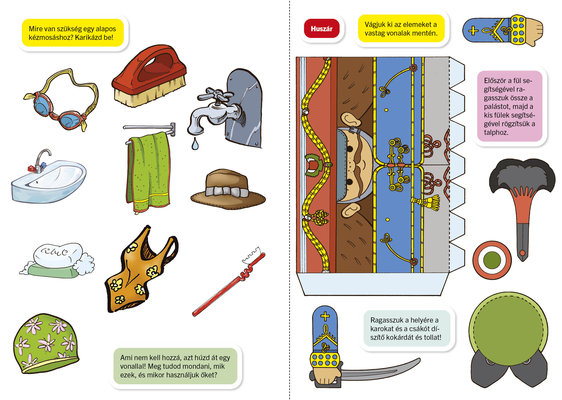 Mire van szükség egy alapos kézmosáshoz? Karikázd be!

Ami nem kell hozzá, azt húzd át egy vonallal! Meg tudod mondani, mik ezek, és mikor használjuk őket?

Huszár

Vágjuk ki az elemeket a vastag vonalak mentén.

Először a fül segítségével ragasszuk össze a palástot, majd a kis fülek segítségével rögzítsük a talphoz.

Ragasszuk a helyére a karokat és a csákót díszítő kokárdát és tollat!