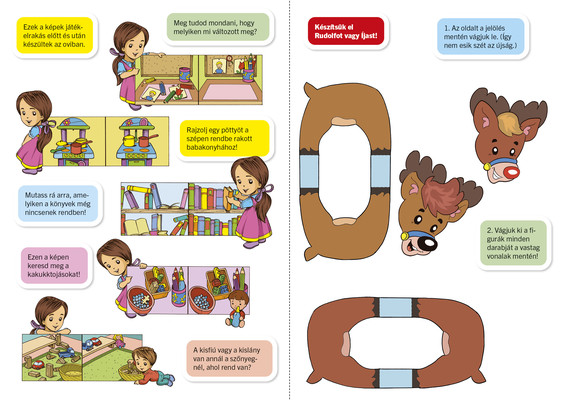 Ezek a képek játékelrakás előtt és után készültek az oviban.

Meg tudod mondani, hogy melyiken mi változott meg?

Rajzolj egy pöttyöt a szépen rendbe rakott babakonyhához!

Mutass rá arra, amelyiken a könyvek még nincsenek rendben!

Ezen a képen keresd meg a kakukktojásokat!

A kisfiú vagy a kislány van annál a szőnyegnél, ahol rend van?

Készítsük el Rudolfot vagy Íjast!

1. Az oldalt a jelölés mentén vágjuk le. (Így nem esik szét az újság.)

2. Vágjuk ki a figurák minden darabját a vastag vonalak mentén!