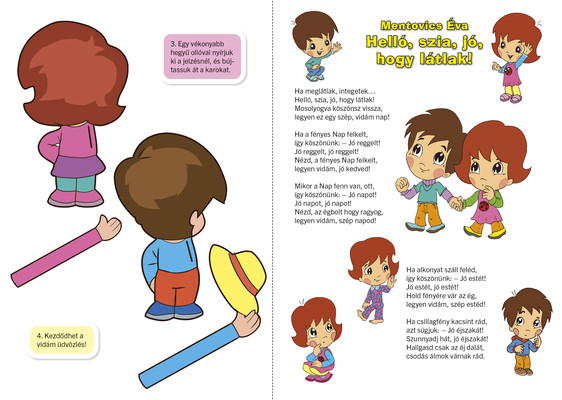 3. Egy vékonyabb hegyű ollóval nyírjuk ki a jelzésnél, és bújtassuk át a karokat.

4. Kezdődhet a vidám üdvözlés!

Mentovics Éva
Helló, szia, jó, hogy látlak!

Ha meglátlak, integetek…
Helló, szia, jó, hogy látlak!
Mosolyogva köszönsz vissza,
legyen ez egy szép, vidám nap!

Ha a fényes Nap felkelt,
így köszönünk: – Jó reggelt!
Jó reggelt, jó reggelt!
Nézd, a fényes Nap felkelt,
legyen vidám, jó kedved!

Mikor a Nap fenn van, ott,
így köszönünk: – Jó napot!
Jó napot, jó napot!
Nézd, az égbolt hogy ragyog,
legyen vidám, szép napod!

Ha alkonyat száll feléd,
így köszönünk: – Jó estét!
Jó estét, jó estét!
Hold fényére vár az ég,
legyen vidám, szép estéd!

Ha csillagfény kacsint rád,
azt súgjuk: – Jó éjszakát!
Szunnyadj hát, jó éjszakát!
Hallgasd csak az éj dalát,
csodás álmok várnak rád.