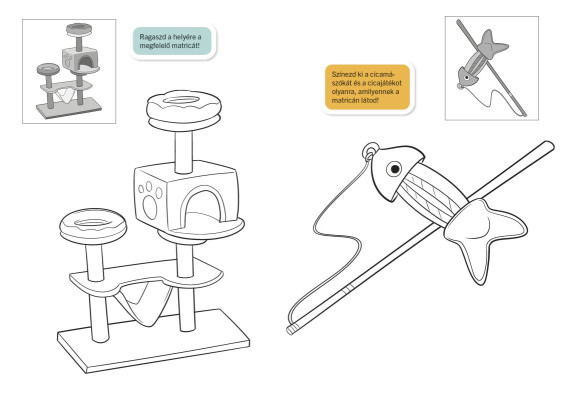 Ragaszd a helyére a megfelelő matricát!

Színezd ki a cicamászókát és a cicajátékot olyanra, amilyennek a matricán látod!