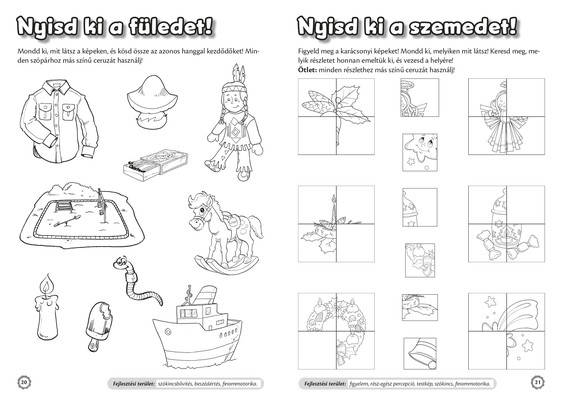 Nyisd ki a füledet!

Mondd ki, mit látsz a képeken, és kösd össze az azonos hanggal kezdődőket! Minden szópárhoz más színű ceruzát használj!

20

Fejlesztési terület: szókincsbővítés, beszédértés, finommotorika.

Nyisd ki a szemedet!

Figyeld meg a karácsonyi képeket! Mondd ki, melyiken mit látsz! Keresd meg, melyik részletet honnan emeltük ki, és vezesd a helyére!
Ötlet: minden részlethez más színű ceruzát használj!

Fejlesztési terület: figyelem, rész-egész percepció, testkép, szókincs, finommotorika.

21