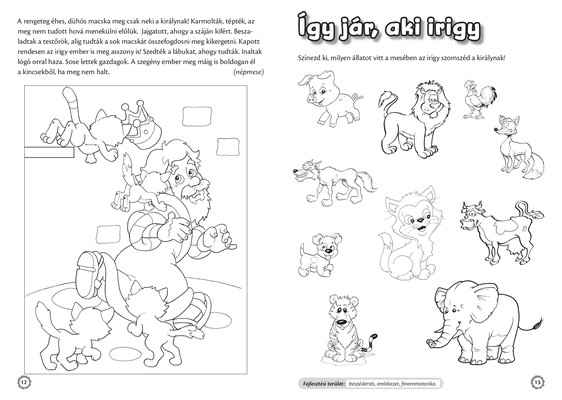 A rengeteg éhes, dühös macska meg csak neki a királynak! Karmolták, tépték, az meg nem tudott hová menekülni előlük. Jajgatott, ahogy a száján kifért. Beszaladtak a testőrök, alig tudták a sok macskát összefogdosni meg kikergetni. Kapott rendesen az irigy ember is meg asszony is! Szedték a lábukat, ahogy tudták. Inaltak lógó orral haza. Sose lettek gazdagok. A szegény ember meg máig is boldogan él a kincsekből, ha meg nem halt.
(népmese)

12

Így jár, aki irigy

Színezd ki, milyen állatot vitt a mesében az irigy szomszéd a királynak!

Fejlesztési terület: beszédértés, emlékezet, finommotorika.

13